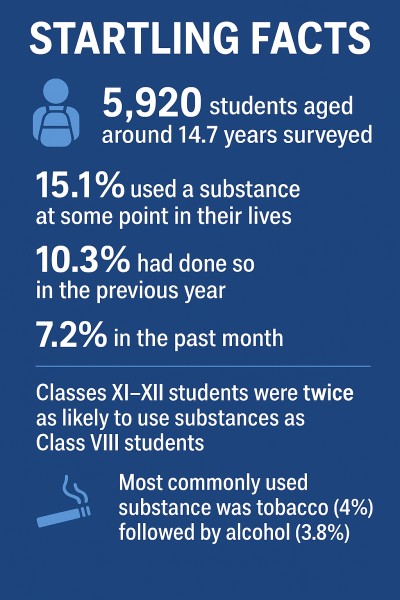 STARTLING FACTS

5,920 students aged around 14.7 years surveyed

15.1% used a substance at some point in their lives

10.3% had done so in the previous year

7.2% in the past month

Classes XI–XII students were twice as likely to use substances as Class VIII students

Most commonly used substance was tobacco (4%) followed by alcohol (3.8%)